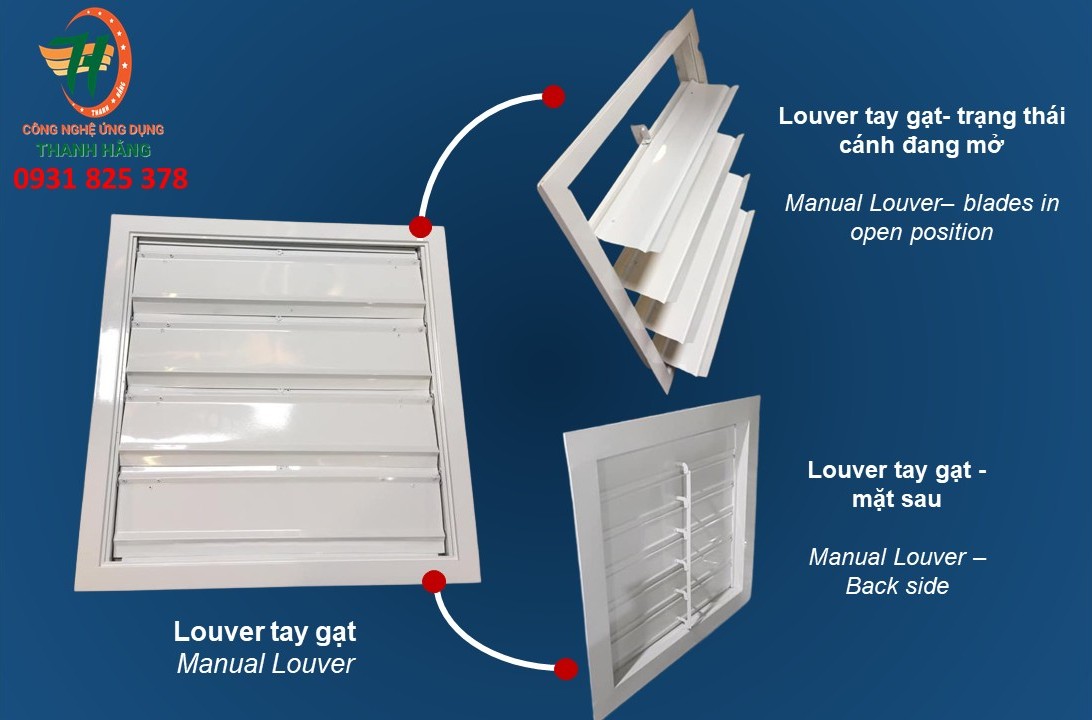 TH
THANH HẰNG
CÔNG NGHỆ ỨNG DỤNG
THANH HẰNG
0931 825 378

Louver tay gạt- trạng thái cánh đang mở

Manual Louver– blades in open position

Louver tay gạt - mặt sau

Manual Louver – Back side

Louver tay gạt
Manual Louver